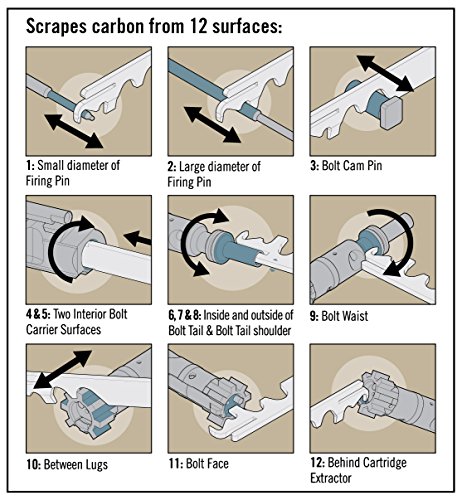 Scrapes carbon from 12 surfaces:

1: Small diameter of Firing Pin

2: Large diameter of Firing Pin

3: Bolt Cam Pin

4 & 5: Two Interior Bolt Carrier Surfaces

6, 7 & 8: Inside and outside of Bolt Tail & Bolt Tail shoulder

9: Bolt Waist

10: Between Lugs

11: Bolt Face

12: Behind Cartridge Extractor