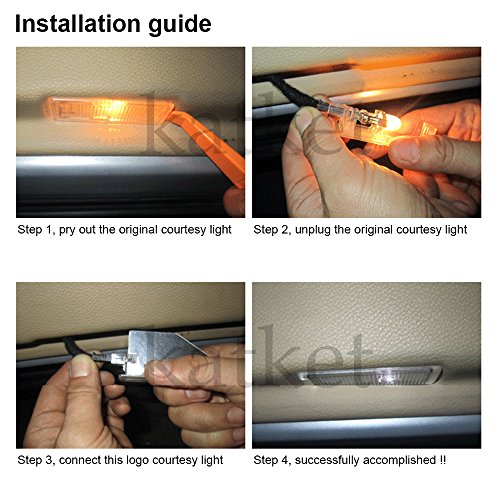 Installation guide

katket

Step 1, pry out the original courtesy light

Step 2, unplug the original courtesy light

katket

Step 3, connect this logo courtesy light

Step 4, successfully accomplished !!