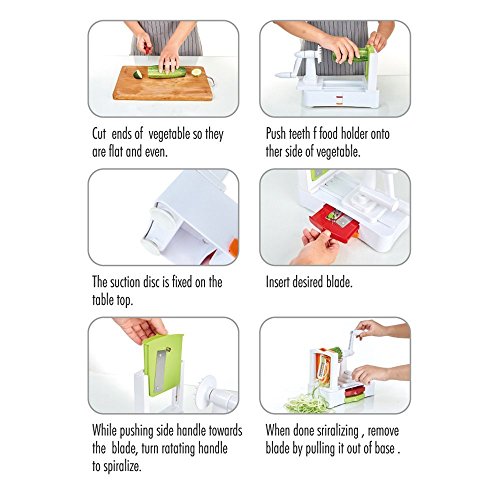 Cut ends of vegetable so they are flat and even.

Push teeth f food holder onto ther side of vegetable.

The suction disc is fixed on the table top.

Insert desired blade.

While pushing side handle towards the blade, turn ratating handle to spiralize.

When done sriralizing , remove blade by pulling it out of base .