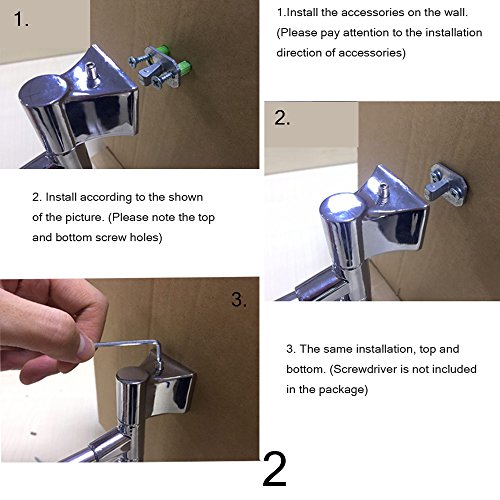 1.

1.Install the accessories on the wall. (Please pay attention to the installation direction of accessories)

2.

2. Install according to the shown of the picture. (Please note the top and bottom screw holes)

3.

3. The same installation, top and bottom. (Screwdriver is not included in the package)

2