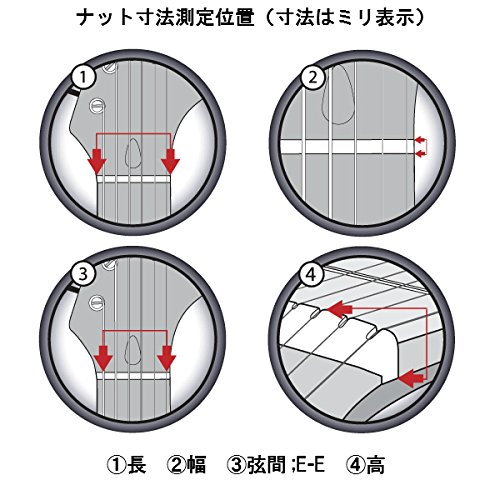 ナット寸法測定位置（寸法はミリ表示）

①

②

③

④

①長　②幅　③弦間 ;E-E　④高