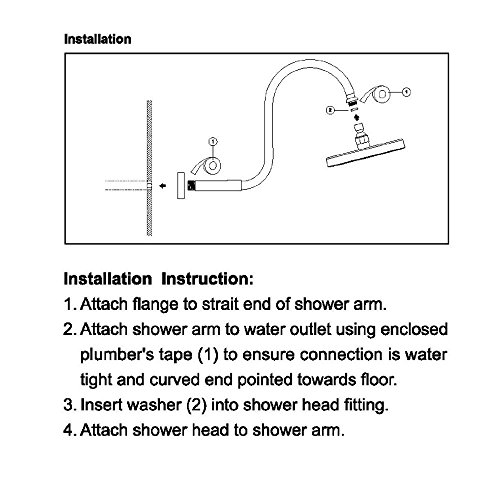 Installation

1

2

1

Installation Instruction:

1. Attach flange to strait end of shower arm.

2. Attach shower arm to water outlet using enclosed plumber's tape (1) to ensure connection is water tight and curved end pointed towards floor.

3. Insert washer (2) into shower head fitting.

4. Attach shower head to shower arm.