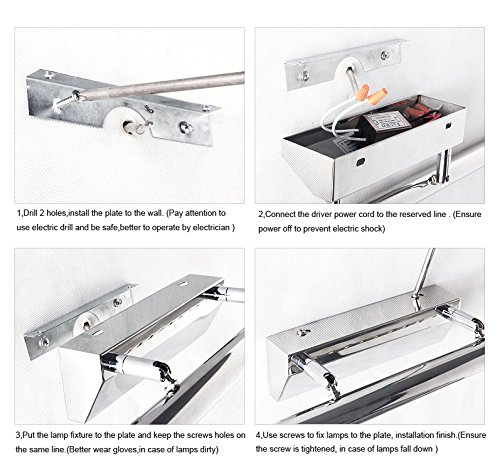 1,Drill 2 holes,install the plate to the wall. (Pay attention to use electric drill and be safe,better to operate by electrician )

2,Connect the driver power cord to the reserved line . (Ensure power off to prevent electric shock)

3,Put the lamp fixture to the plate and keep the screws holes on the same line.(Better wear gloves,in case of lamps dirty)

4,Use screws to fix lamps to the plate, installation finish.(Ensure the screw is tightened, in case of lamps fall down )