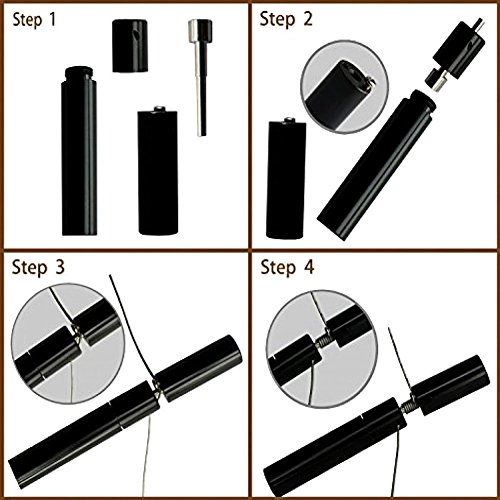 Step 1

Step 2

Step 3

Step 4