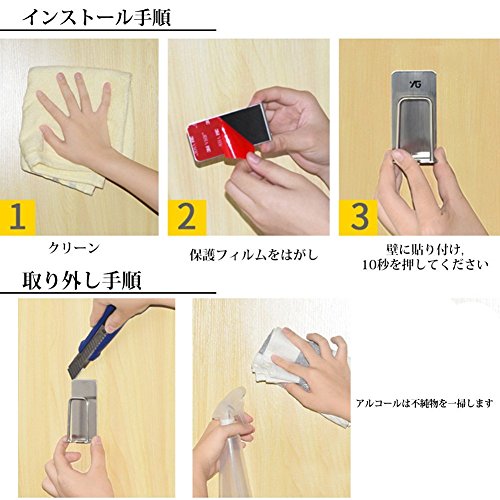 インストール手順

1

クリーン

2

保護フィルムをはがし

YG

3

壁に貼り付け，
10秒を押してください

取り外し手順

アルコールは不純物を一掃します