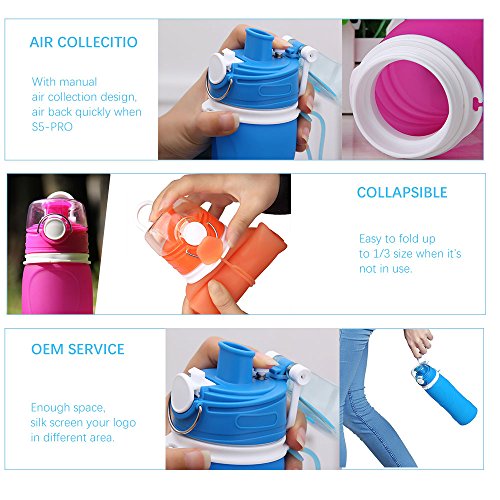 AIR COLLECITIO

With manual air collection design, air back quickly when S5-PRO

COLLAPSIBLE

Easy to fold up to 1/3 size when it's not in use.

OEM SERVICE

Enough space, silk screen your logo in different area.