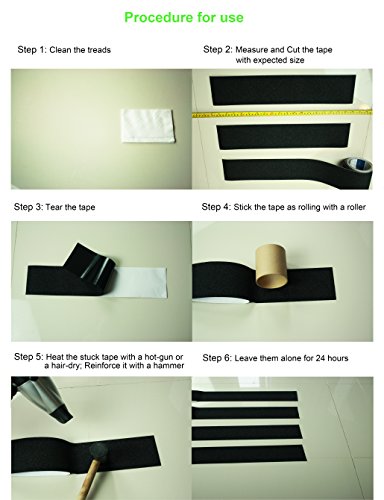 Procedure for use

Step 1: Clean the treads

Step 2: Measure and Cut the tape with expected size

Step 3: Tear the tape

Step 4: Stick the tape as rolling with a roller

Step 5: Heat the stuck tape with a hot-gun or a hair-dry; Reinforce it with a hammer

Step 6: Leave them alone for 24 hours