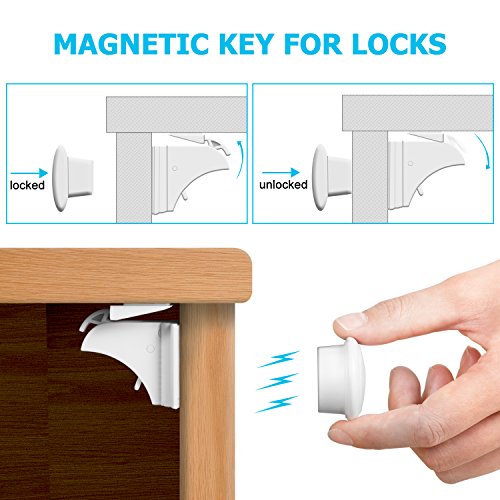 MAGNETIC KEY FOR LOCKS

locked

unlocked