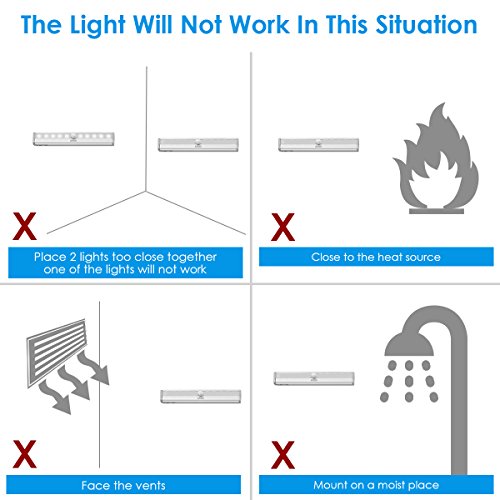 The Light Will Not Work In This Situation

X

Place 2 lights too close together one of the lights will not work

X

Close to the heat source

X

Face the vents

X

Mount on a moist place