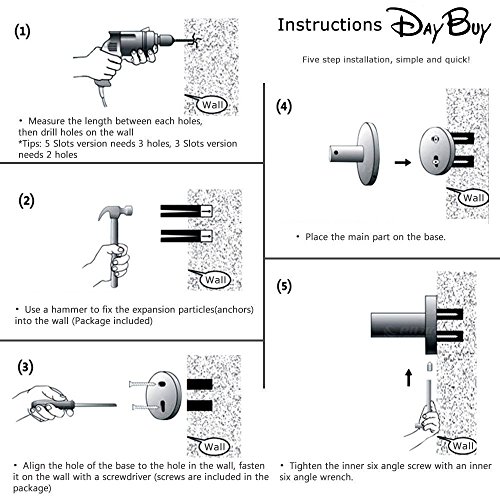 Instructions DayBuy

Five step installation, simple and quick!

(1)

Wall

• Measure the length between each holes, then drill holes on the wall
*Tips: 5 Slots version needs 3 holes, 3 Slots version needs 2 holes

(2)

Wall

• Use a hammer to fix the expansion particles(anchors) into the wall (Package included)

(3)

Wall

• Align the hole of the base to the hole in the wall, fasten it on the wall with a screwdriver (screws are included in the package)

(4)

Wall

• Place the main part on the base.

(5)

Wall

• Tighten the inner six angle screw with an inner six angle wrench.