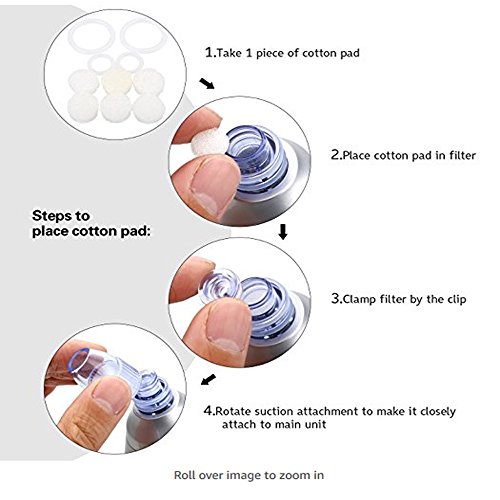 1.Take 1 piece of cotton pad

2.Place cotton pad in filter

Steps to place cotton pad:

3.Clamp filter by the clip

4.Rotate suction attachment to make it closely attach to main unit

Roll over image to zoom in