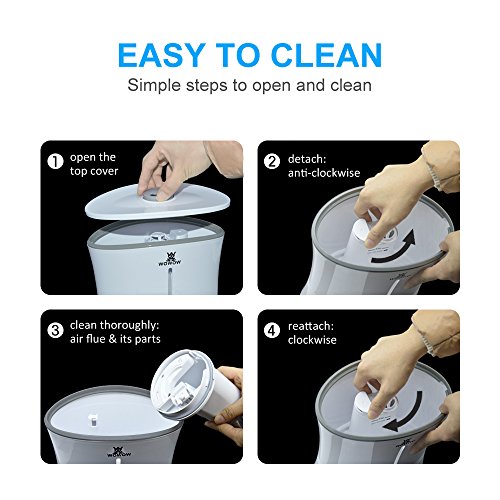 EASY TO CLEAN

Simple steps to open and clean

1 open the top cover

WOWOW

2 detach: anti-clockwise

3 clean thoroughly: air flue & its parts

WOWOW

4 reattach: clockwise