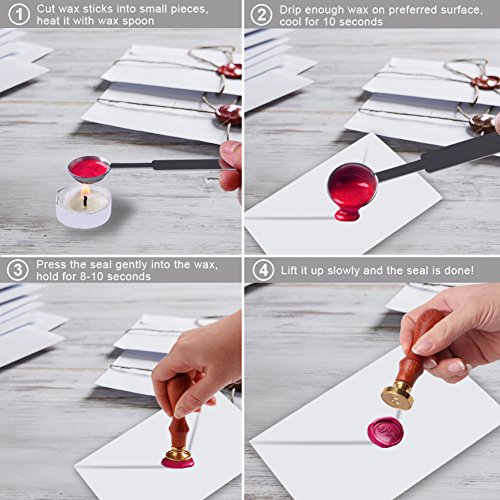 1 Cut wax sticks into small pieces, heat it with wax spoon

2 Drip enough wax on preferred surface, cool for 10 seconds

3 Press the seal gently into the wax, hold for 8-10 seconds

4 Lift it up slowly and the seal is done!