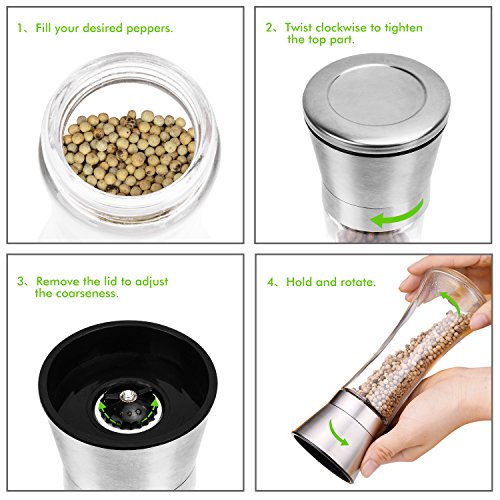 1、Fill your desired peppers.

2、Twist clockwise to tighten the top part.

3、Remove the lid to adjust the coarseness.

4、Hold and rotate.