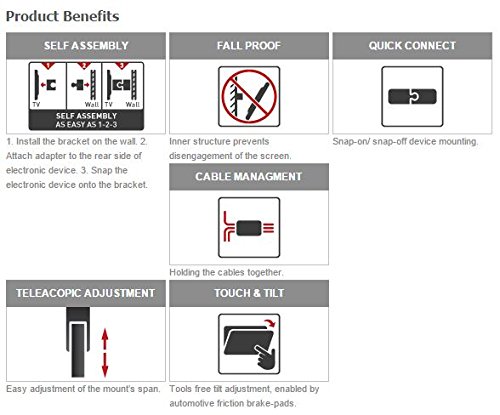 Product Benefits

SELF ASSEMBLY

1 2 3

TV Wall TV Wall

SELF ASSEMBLY AS EASY AS 1-2-3

1. Install the bracket on the wall. 2. Attach adapter to the rear side of electronic device. 3. Snap the electronic device onto the bracket.

FALL PROOF

Inner structure prevents disengagement of the screen.

QUICK CONNECT

Snap-on/ snap-off device mounting.

CABLE MANAGMENT

Holding the cables together.

TELEACOPIC ADJUSTMENT

Easy adjustment of the mount's span.

TOUCH & TILT

Tools free tilt adjustment, enabled by automotive friction brake-pads.