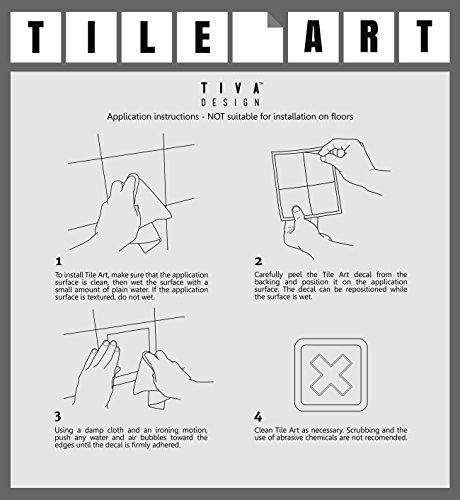 TILE ART

TIVA™
DESIGN

Application instructions - NOT suitable for installation on floors

1
To install Tile Art, make sure that the application surface is clean, then wet the surface with a small amount of plain water. If the application surface is textured, do not wet.

2
Carefully peel the Tile Art decal from the backing and position it on the application surface. The decal can be repositioned while the surface is wet.

3
Using a damp cloth and an ironing motion, push any water and air bubbles toward the edges until the decal is firmly adhered.

4
Clean Tile Art as necessary. Scrubbing and the use of abrasive chemicals are not recomended.