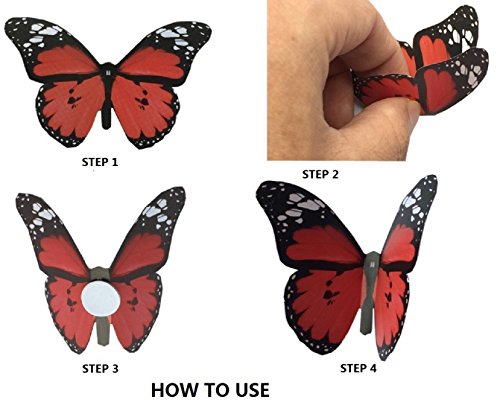 STEP 1

STEP 2

STEP 3

STEP 4

HOW TO USE