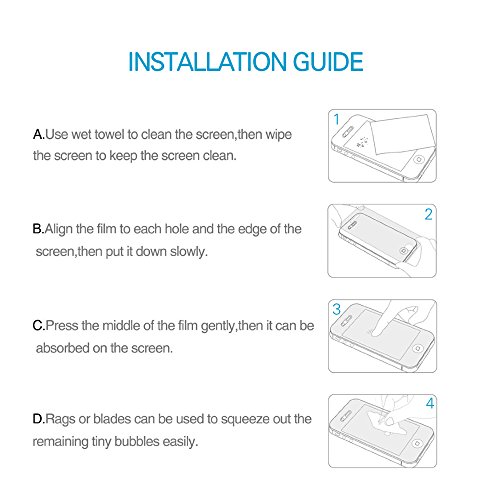 INSTALLATION GUIDE

A.Use wet towel to clean the screen,then wipe the screen to keep the screen clean.

1

B.Align the film to each hole and the edge of the screen,then put it down slowly.

2

C.Press the middle of the film gently,then it can be absorbed on the screen.

3

D.Rags or blades can be used to squeeze out the remaining tiny bubbles easily.

4