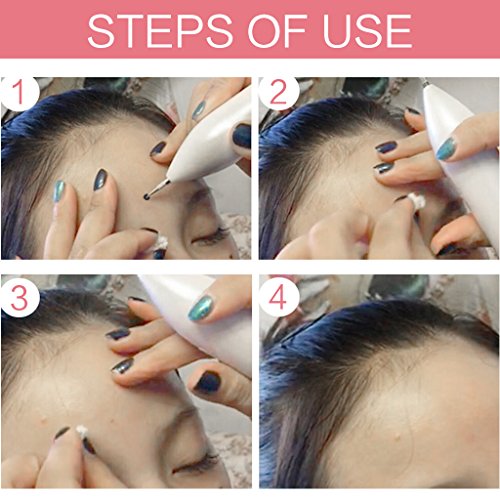 STEPS OF USE

1

2

3

4