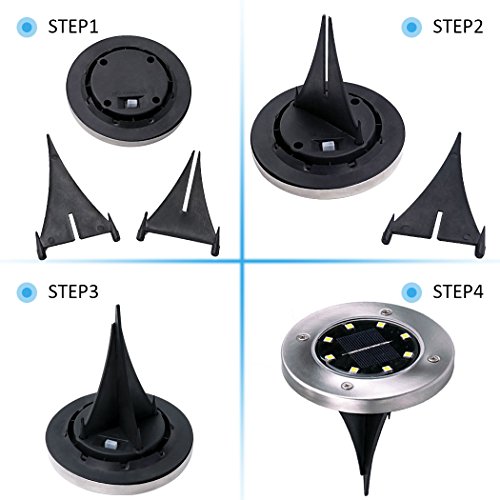 STEP1

STEP2

STEP3

STEP4