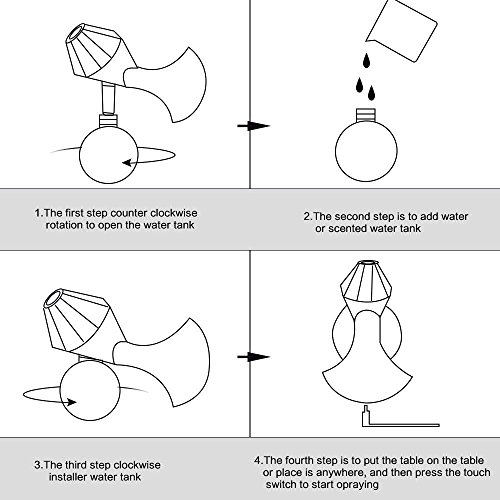 1.The first step counter clockwise rotation to open the water tank

2.The second step is to add water or scented water tank

3.The third step clockwise installer water tank

4.The fourth step is to put the table on the table or place is anywhere, and then press the touch switch to start opraying