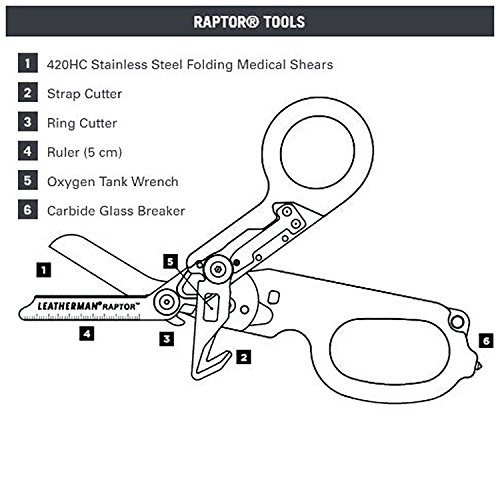 RAPTOR® TOOLS

1 420HC Stainless Steel Folding Medical Shears
2 Strap Cutter
3 Ring Cutter
4 Ruler (5 cm)
5 Oxygen Tank Wrench
6 Carbide Glass Breaker

1
5
LEATHERMAN® RAPTOR™
4
3
2
6