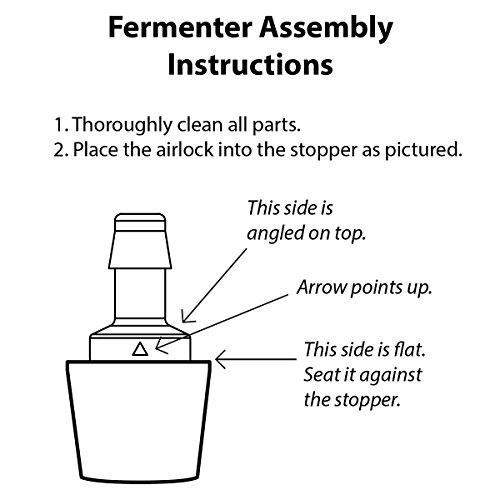 Fermenter Assembly Instructions

1. Thoroughly clean all parts.
2. Place the airlock into the stopper as pictured.

This side is angled on top.

Arrow points up.

This side is flat. Seat it against the stopper.