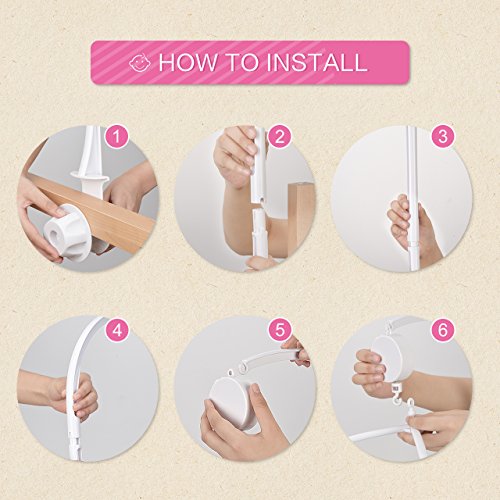 HOW TO INSTALL

1

2

3

4

5

6