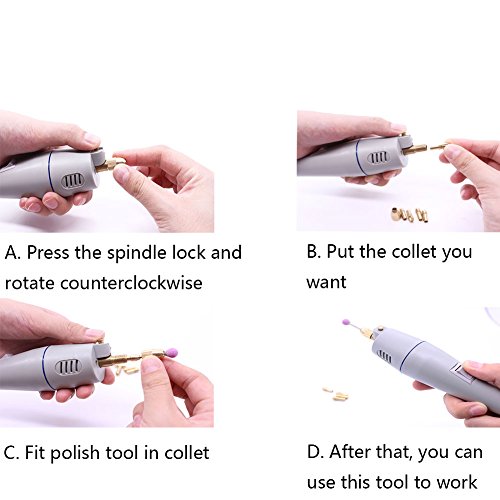 A. Press the spindle lock and rotate counterclockwise

B. Put the collet you want

C. Fit polish tool in collet

D. After that, you can use this tool to work