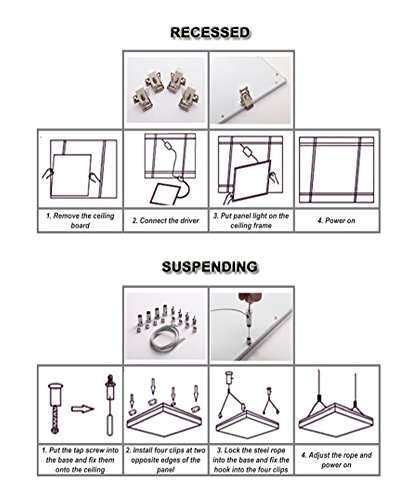 RECESSED

| 1. Remove the ceiling board | 2. Connect the driver | 3. Put panel light on the ceiling frame | 4. Power on |
|---|---|---|---|

SUSPENDING

| 1. Put the tap screw into the base and fix them onto the ceiling | 2. Install four clips at two opposite edges of the panel | 3. Lock the steel rope into the base and fix the hook into the four clips | 4. Adjust the rope and power on |
|---|---|---|---|