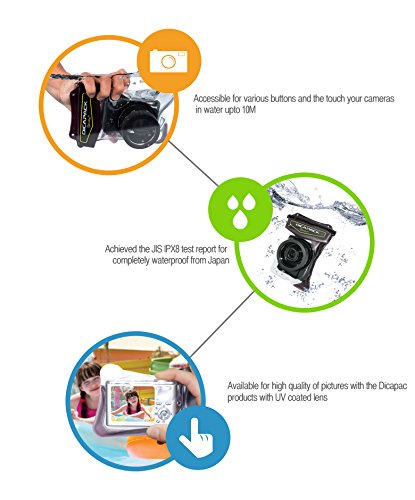 DICAPACK

Accessible for various buttons and the touch your cameras in water upto 10M

DICAPACK

Achieved the JIS IPX8 test report for completely waterproof from Japan

Available for high quality of pictures with the Dicapac products with UV coated lens