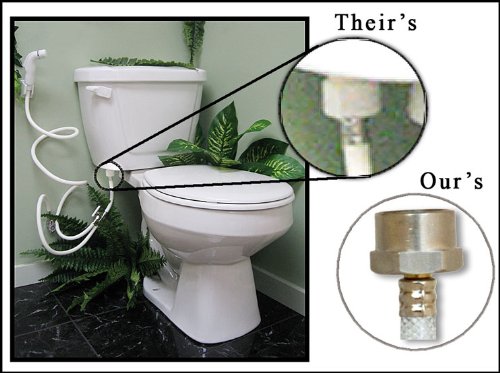 Their's

Our's