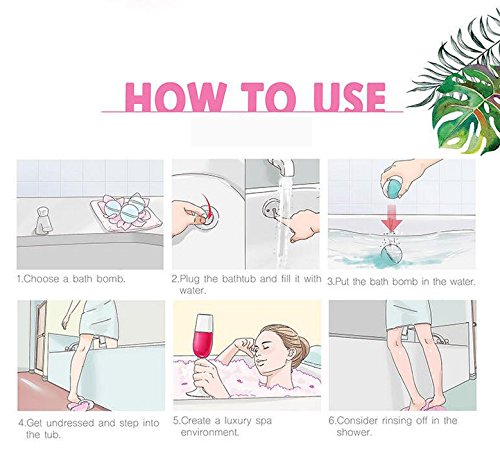 HOW TO USE

1.Choose a bath bomb.

2.Plug the bathtub and fill it with water.

3.Put the bath bomb in the water.

4.Get undressed and step into the tub.

5.Create a luxury spa environment.

6.Consider rinsing off in the shower.