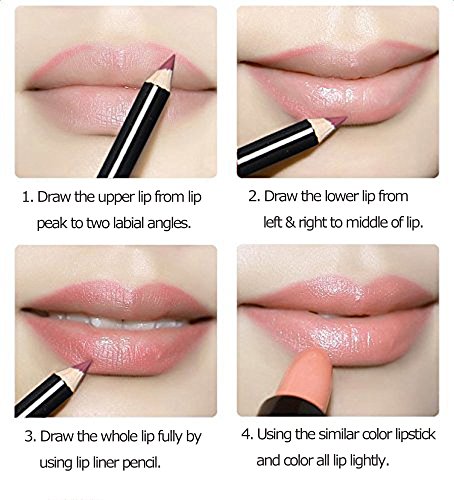 1. Draw the upper lip from lip peak to two labial angles.

2. Draw the lower lip from left & right to middle of lip.

3. Draw the whole lip fully by using lip liner pencil.

4. Using the similar color lipstick and color all lip lightly.