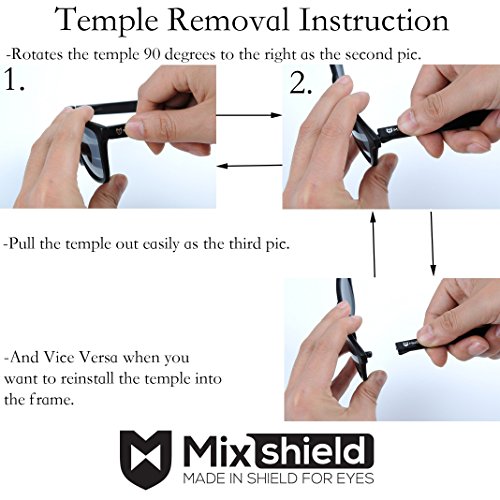 Temple Removal Instruction

-Rotates the temple 90 degrees to the right as the second pic.

1.

2.

-Pull the temple out easily as the third pic.

-And Vice Versa when you want to reinstall the temple into the frame.

Mix shield
MADE IN SHIELD FOR EYES