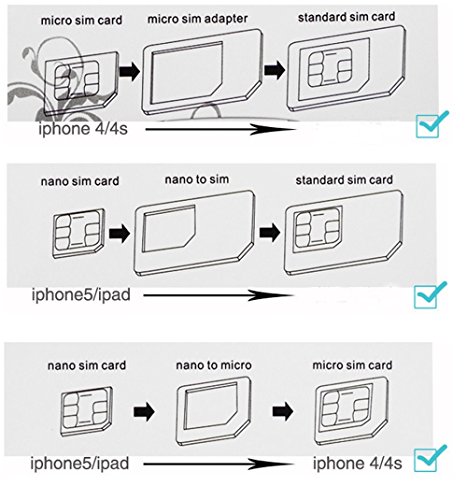 micro sim card
micro sim adapter
standard sim card

iphone 4/4s

nano sim card
nano to sim
standard sim card

iphone5/ipad

nano sim card
nano to micro
micro sim card

iphone5/ipad
iphone 4/4s