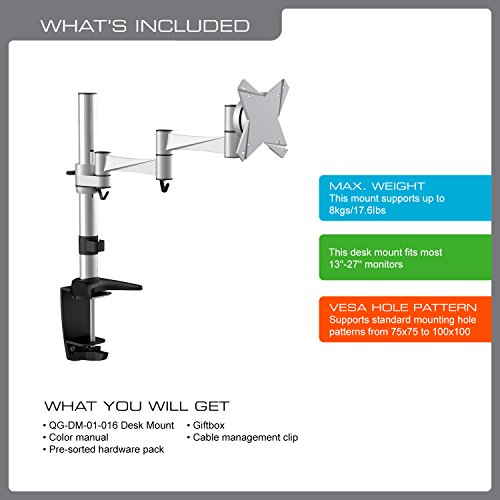 WHAT'S INCLUDED

MAX. WEIGHT
This mount supports up to 8kgs/17.6lbs

This desk mount fits most 13"-27" monitors

VESA HOLE PATTERN
Supports standard mounting hole patterns from 75x75 to 100x100

WHAT YOU WILL GET

• QG-DM-01-016 Desk Mount
• Color manual
• Pre-sorted hardware pack
• Giftbox
• Cable management clip