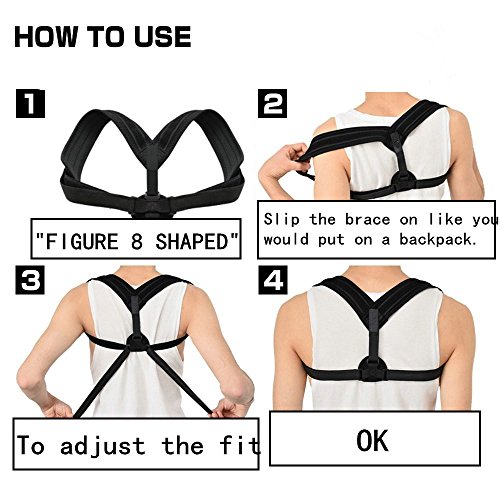 HOW TO USE

1

"FIGURE 8 SHAPED"

2

Slip the brace on like you would put on a backpack.

3

To adjust the fit

4

OK