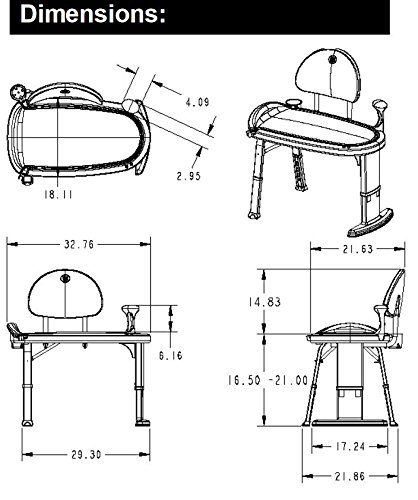 Dimensions:

4.09

2.95

18.11

32.76

6.16

29.30

21.63

14.83

16.50 -21.00

17.24

21.86