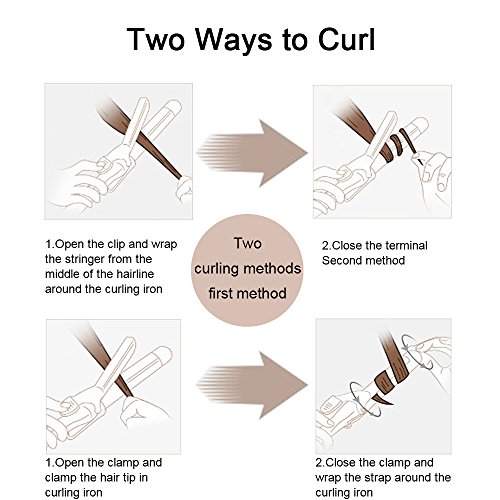 Two Ways to Curl

1.Open the clip and wrap the stringer from the middle of the hairline around the curling iron

Two curling methods first method

2.Close the terminal Second method

1.Open the clamp and clamp the hair tip in curling iron

2.Close the clamp and wrap the strap around the curling iron