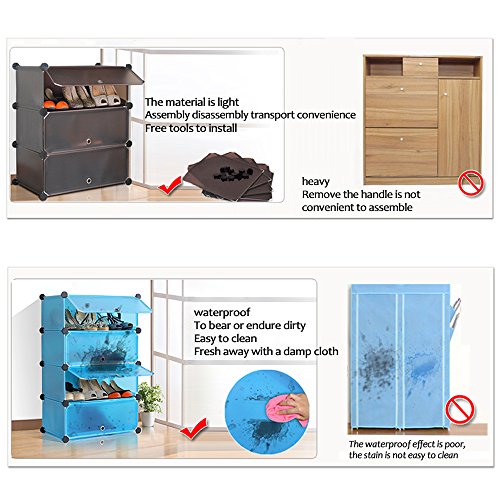 The material is light
Assembly disassembly transport convenience
Free tools to install

heavy
Remove the handle is not convenient to assemble

waterproof
To bear or endure dirty
Easy to clean
Fresh away with a damp cloth

The waterproof effect is poor, the stain is not easy to clean