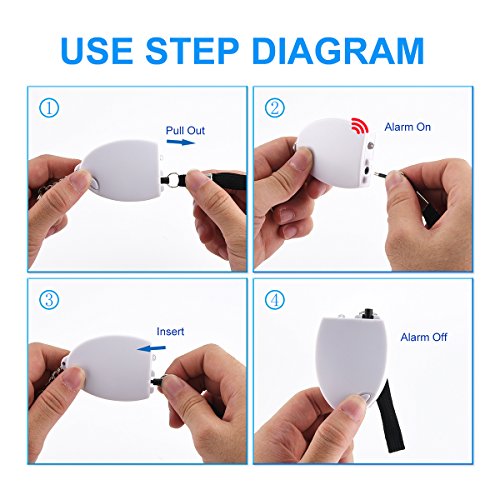 USE STEP DIAGRAM

①

Pull Out

②

Alarm On

③

Insert

④

Alarm Off