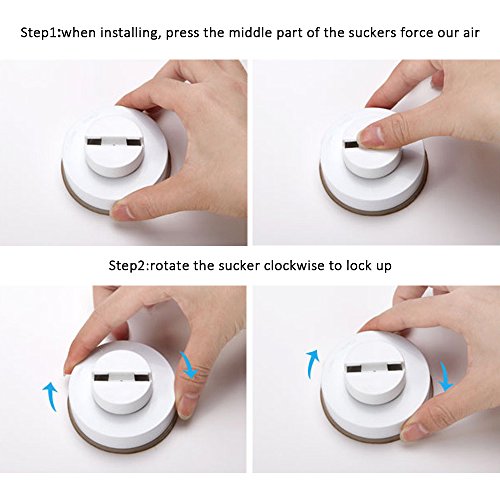 Step1:when installing, press the middle part of the suckers force our air

Step2:rotate the sucker clockwise to lock up