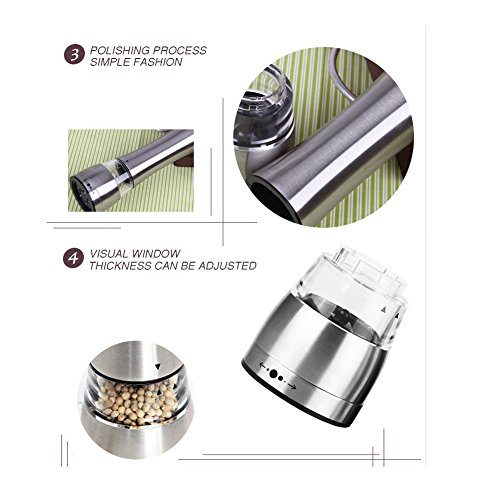 3 POLISHING PROCESS
SIMPLE FASHION

4 VISUAL WINDOW
THICKNESS CAN BE ADJUSTED