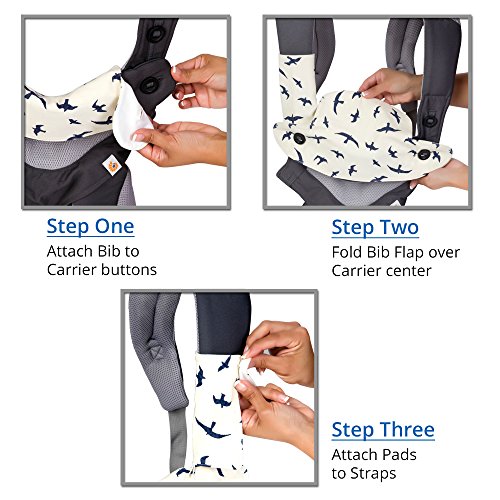 Step One
Attach Bib to Carrier buttons

Step Two
Fold Bib Flap over Carrier center

Step Three
Attach Pads to Straps