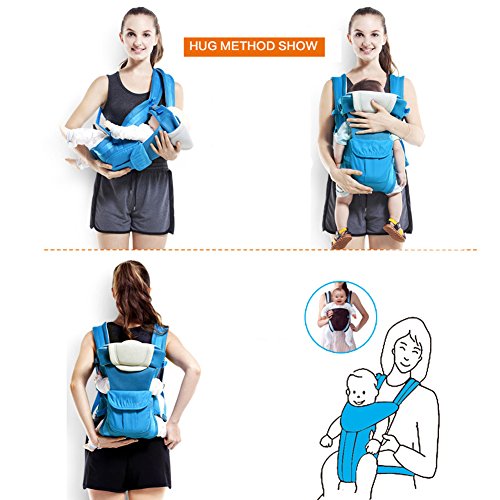 HUG METHOD SHOW