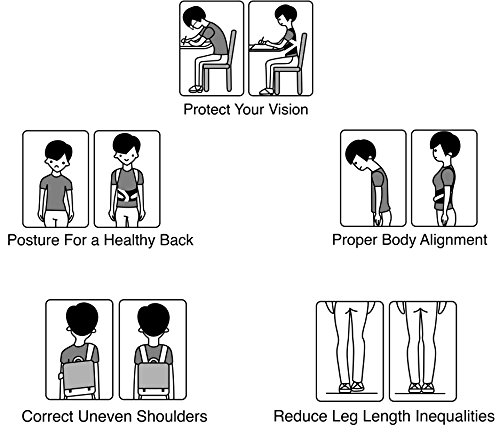 Protect Your Vision

Posture For a Healthy Back

Proper Body Alignment

Correct Uneven Shoulders

Reduce Leg Length Inequalities