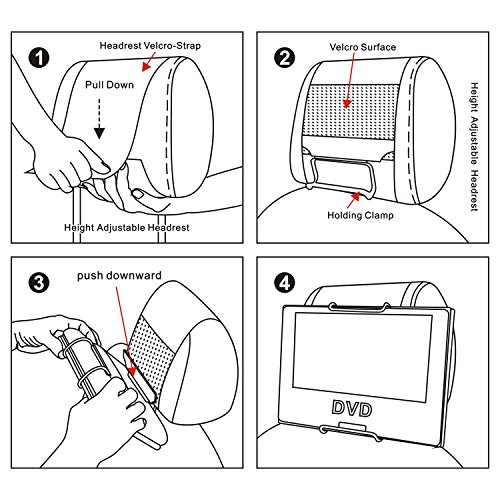 1
Headrest Velcro-Strap
Pull Down
Height Adjustable Headrest

2
Velcro Surface
Holding Clamp
Height Adjustable Headrest

3
push downward

4
DVD