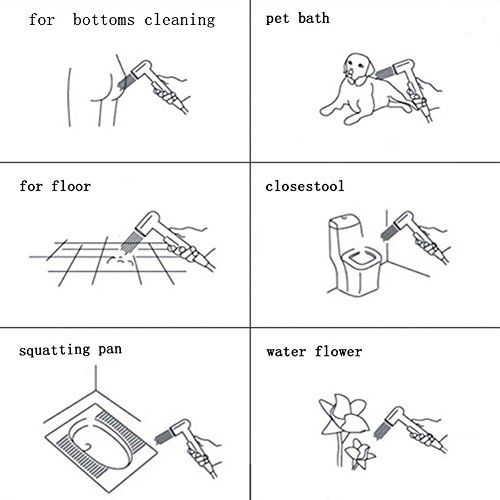 for bottoms cleaning

pet bath

for floor

closestool

squatting pan

water flower