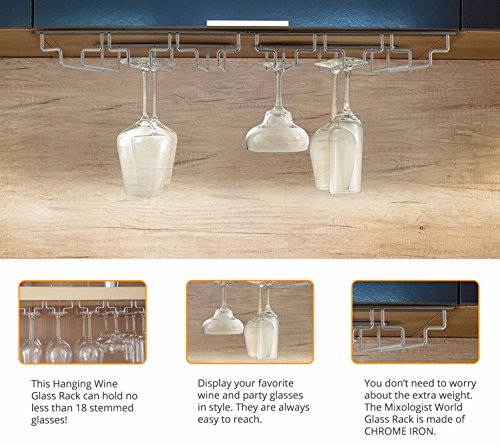 This Hanging Wine Glass Rack can hold no less than 18 stemmed glasses!

Display your favorite wine and party glasses in style. They are always easy to reach.

You don't need to worry about the extra weight. The Mixologist World Glass Rack is made of CHROME IRON.